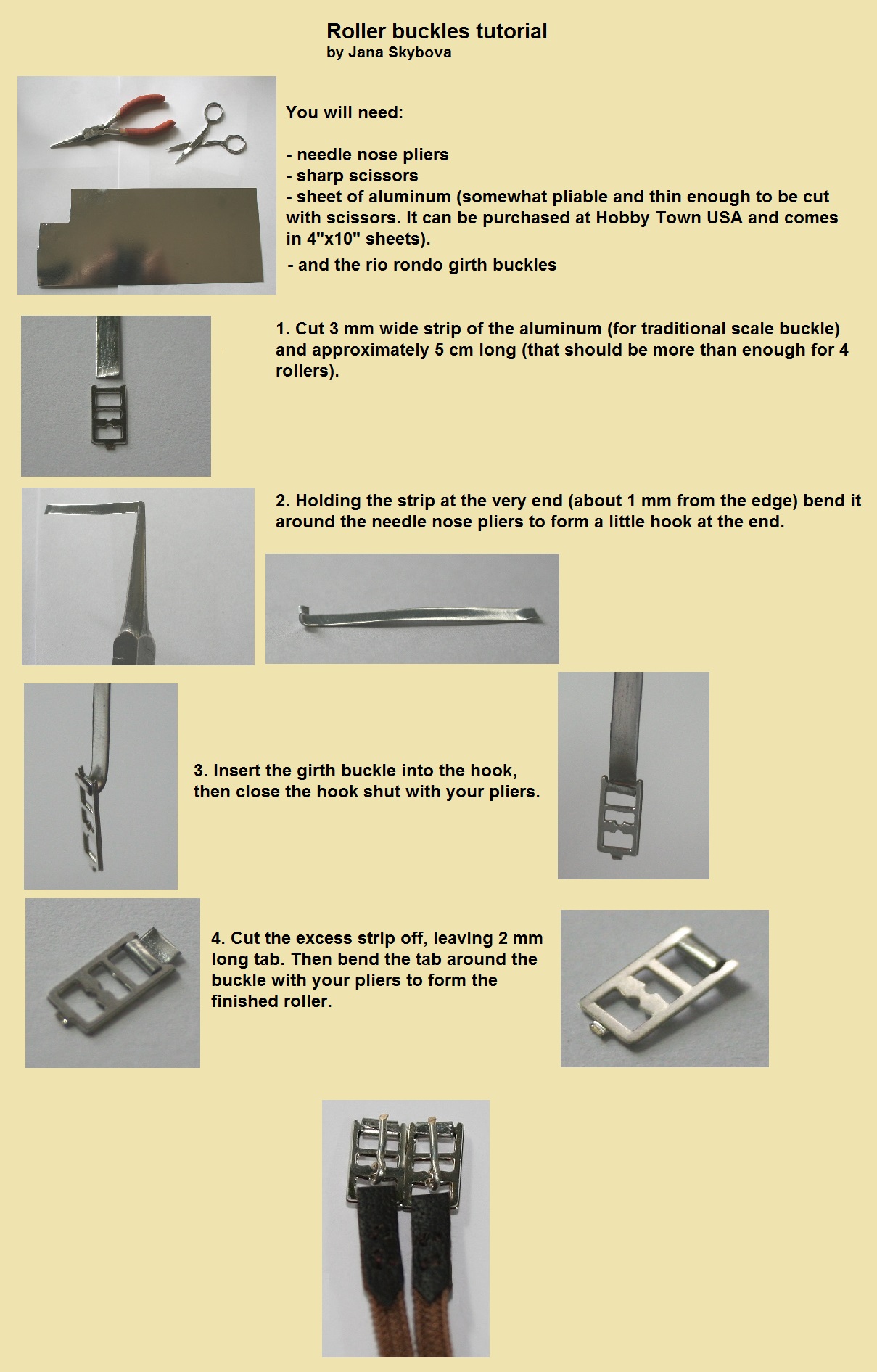 Roller buckles tutorial
by Jana Skybova

You will need:

- needle nose pliers
- sharp scissors
- sheet of aluminum (somewhat pliable and thin enough to be cut with scissors. It can be purchased at Hobby Town USA and comes in 4"x10" sheets).
- and the rio rondo girth buckles

1. Cut 3 mm wide strip of the aluminum (for traditional scale buckle) and approximately 5 cm long (that should be more than enough for 4 rollers).

2. Holding the strip at the very end (about 1 mm from the edge) bend it around the needle nose pliers to form a little hook at the end.

3. Insert the girth buckle into the hook, then close the hook shut with your pliers.

4. Cut the excess strip off, leaving 2 mm long tab. Then bend the tab around the buckle with your pliers to form the finished roller.